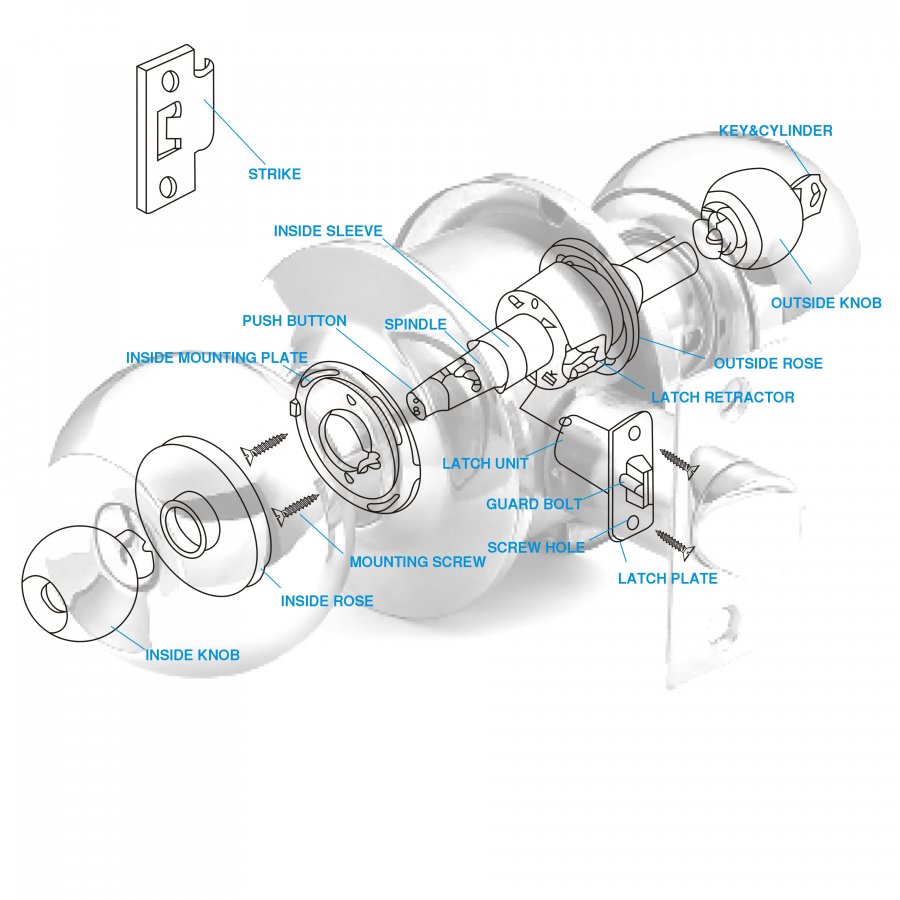 STRIKE
KEY&CYLINDER
INSIDE SLEEVE
OUTSIDE KNOB
PUSH BUTTON
SPINDLE
INSIDE MOUNTING PLATE
OUTSIDE ROSE
LATCH RETRACTOR
LATCH UNIT
GUARD BOLT
SCREW HOLE
MOUNTING SCREW
LATCH PLATE
INSIDE ROSE
INSIDE KNOB